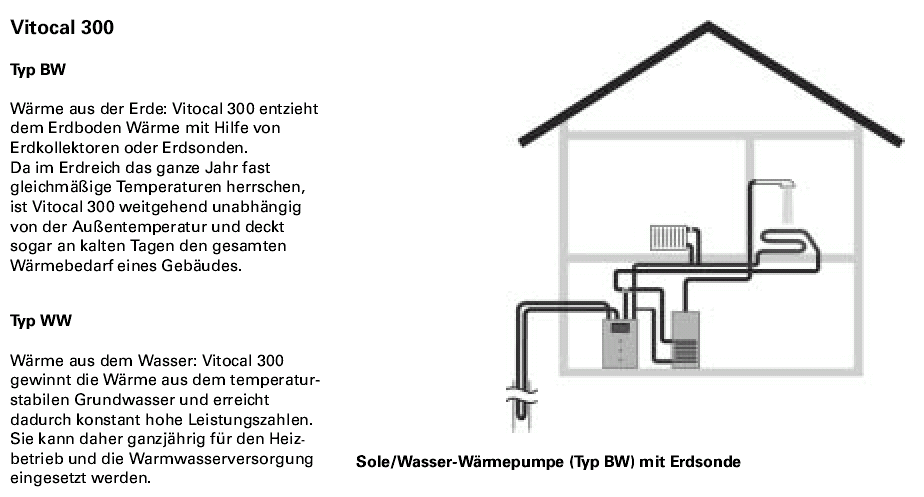 Vitocal 300

Typ BW

Wärme aus der Erde: Vitocal 300 entzieht dem Erdboden Wärme mit Hilfe von Erdkollektoren oder Erdsonden.
Da im Erdreich das ganze Jahr fast gleichmäßige Temperaturen herrschen, ist Vitocal 300 weitgehend unabhängig von der Außentemperatur und deckt sogar an kalten Tagen den gesamten Wärmebedarf eines Gebäudes.

Typ WW

Wärme aus dem Wasser: Vitocal 300 gewinnt die Wärme aus dem temperaturstabilen Grundwasser und erreicht dadurch konstant hohe Leistungszahlen. Sie kann daher ganzjährig für den Heizbetrieb und die Warmwasserversorgung eingesetzt werden.

Sole/Wasser-Wärmepumpe (Typ BW) mit Erdsonde